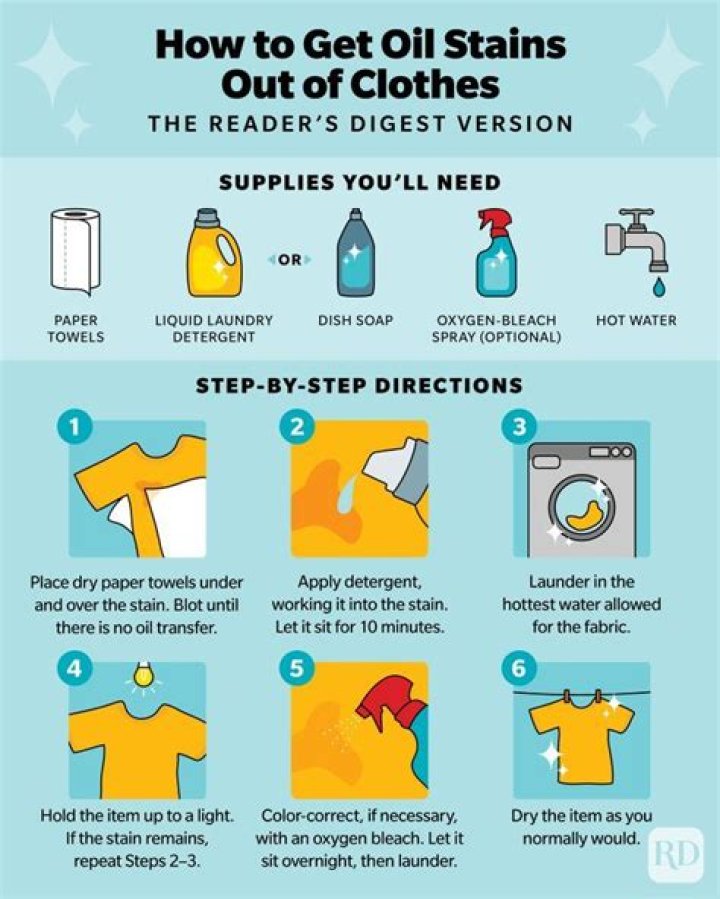 How to Get Oil Stains Out of Clothes
THE READER'S DIGEST VERSION

SUPPLIES YOU'LL NEED

PAPER TOWELS

LIQUID LAUNDRY DETERGENT

OR

DISH SOAP

OXYGEN-BLEACH SPRAY (OPTIONAL)

HOT WATER

STEP-BY-STEP DIRECTIONS

1
Place dry paper towels under and over the stain. Blot until there is no oil transfer.

2
Apply detergent, working it into the stain. Let it sit for 10 minutes.

3
Launder in the hottest water allowed for the fabric.

4
Hold the item up to a light. If the stain remains, repeat Steps 2–3.

5
Color-correct, if necessary, with an oxygen bleach. Let it sit overnight, then launder.

6
Dry the item as you normally would.

RD