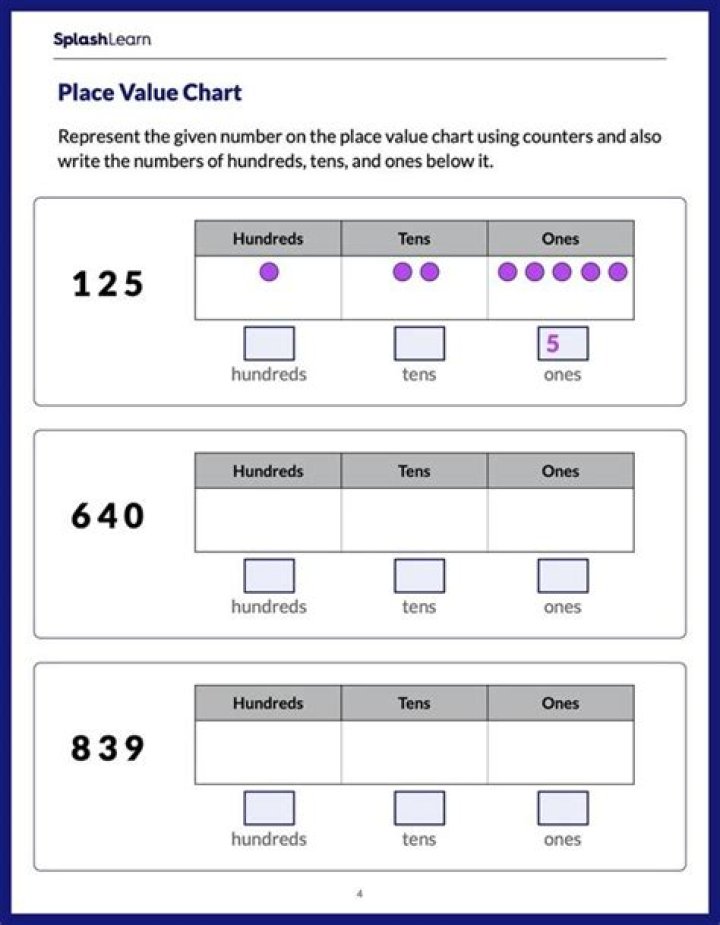 SplashLearn

Place Value Chart

Represent the given number on the place value chart using counters and also write the numbers of hundreds, tens, and ones below it.

125

| Hundreds | Tens | Ones |
|---|---|---|
| | | |

hundreds tens 5 ones

640

| Hundreds | Tens | Ones |
|---|---|---|
| | | |

hundreds tens ones

839

| Hundreds | Tens | Ones |
|---|---|---|
| | | |

hundreds tens ones

4