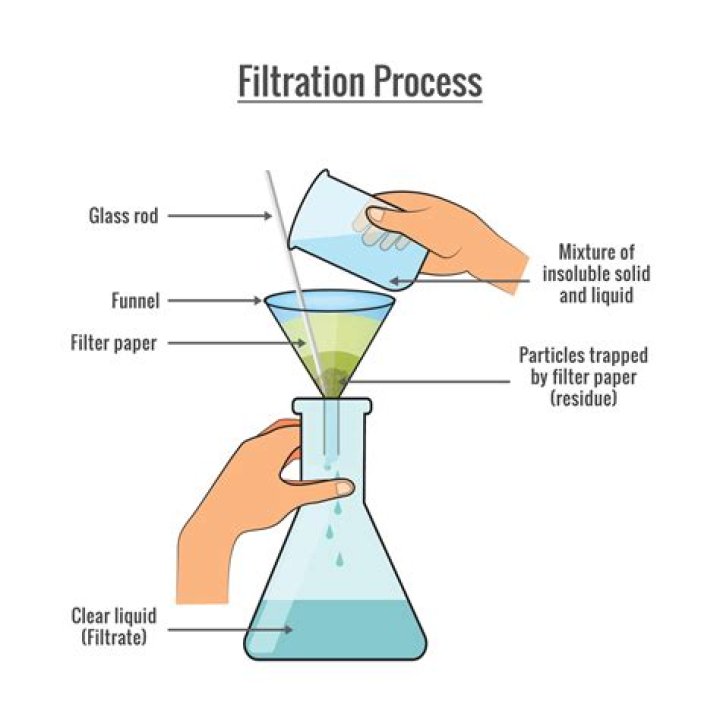 Filtration Process

Glass rod

Mixture of insoluble solid and liquid

Funnel

Filter paper

Particles trapped by filter paper (residue)

Clear liquid (Filtrate)